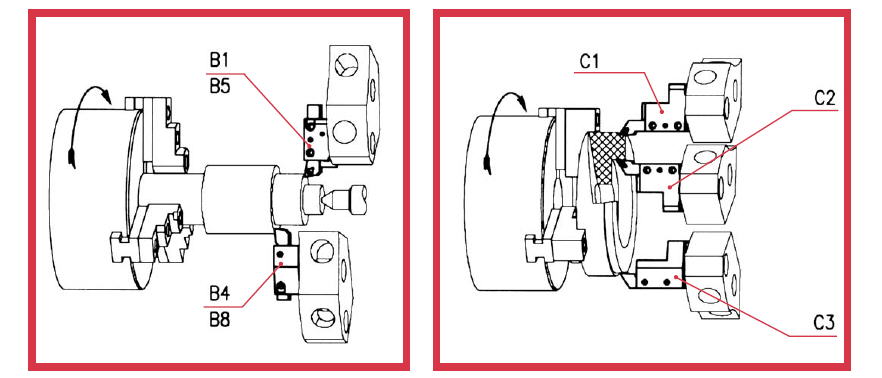 B1
B5

B4
B8

C1

C2

C3